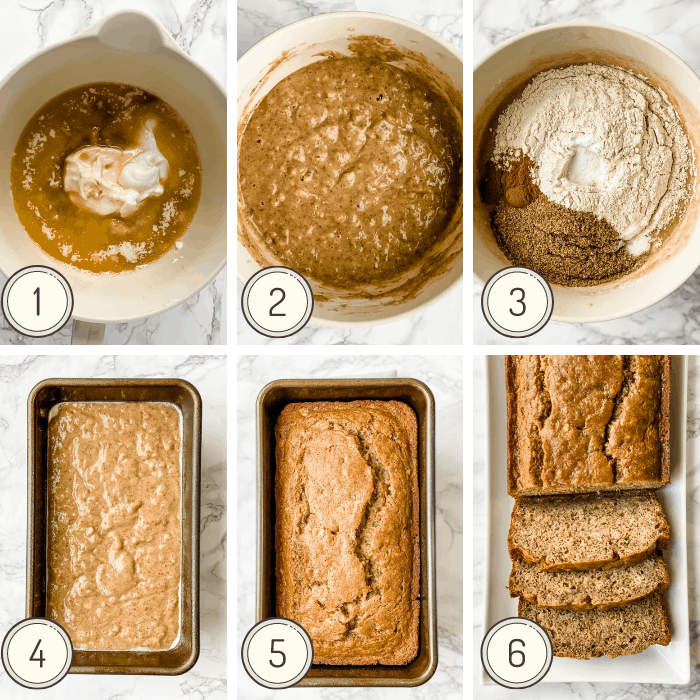 1

2

3

4

5

6